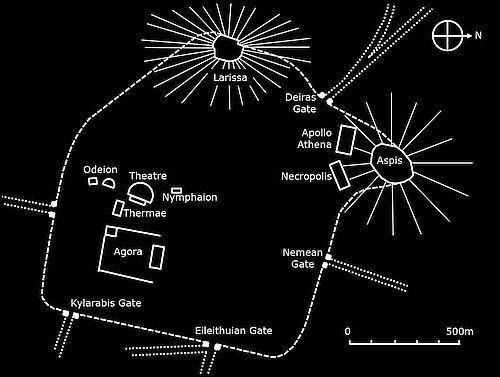 N

Larissa

Deiras Gate

Apollo Athena

Aspis

Necropolis

Odeion

Theatre

Nymphaion

Thermae

Agora

Nemean Gate

Kylarabis Gate

Eileithuian Gate

0

500m